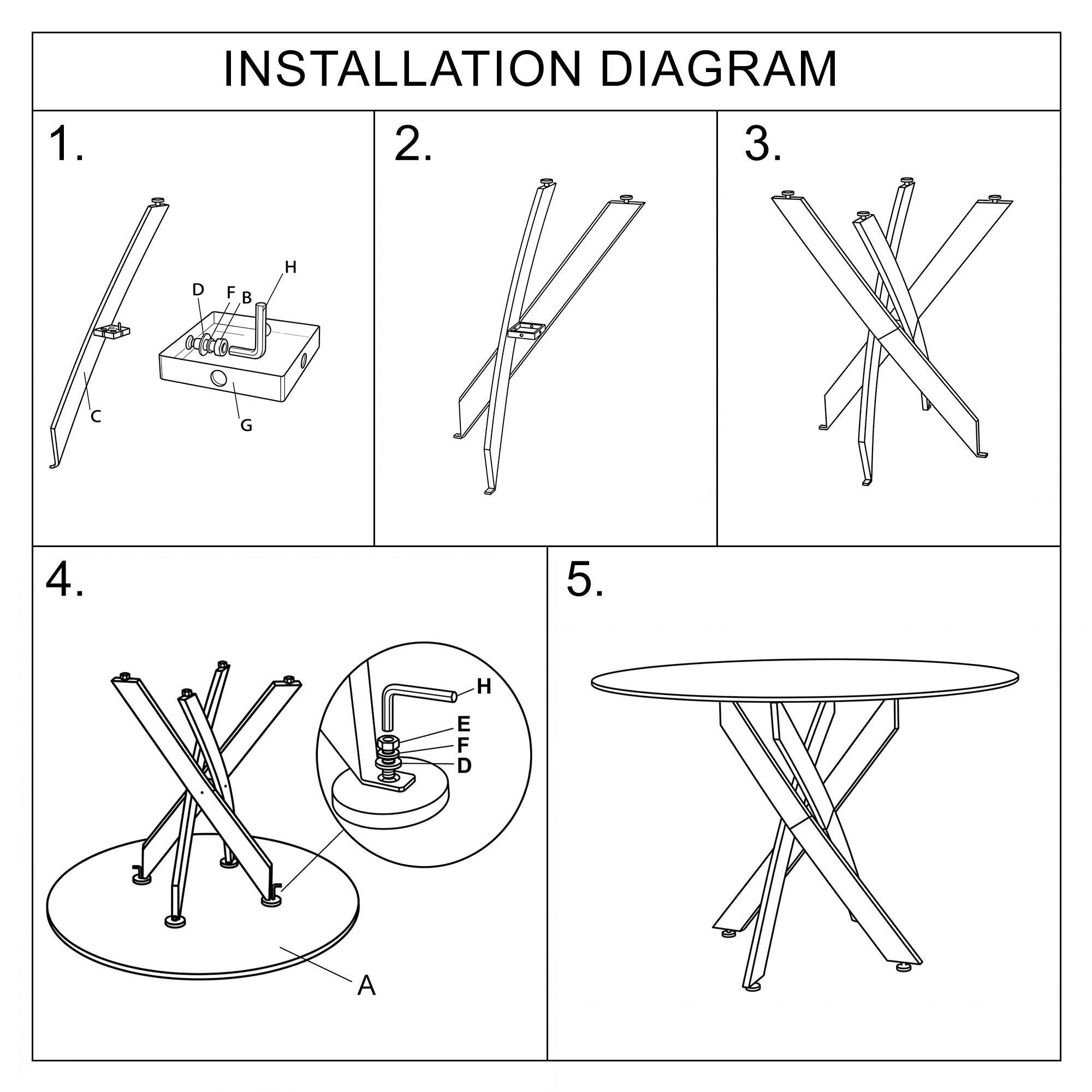 INSTALLATION DIAGRAM

1.

H
D
F
B
C
G

2.

3.

4.

H
E
F
D
A

5.